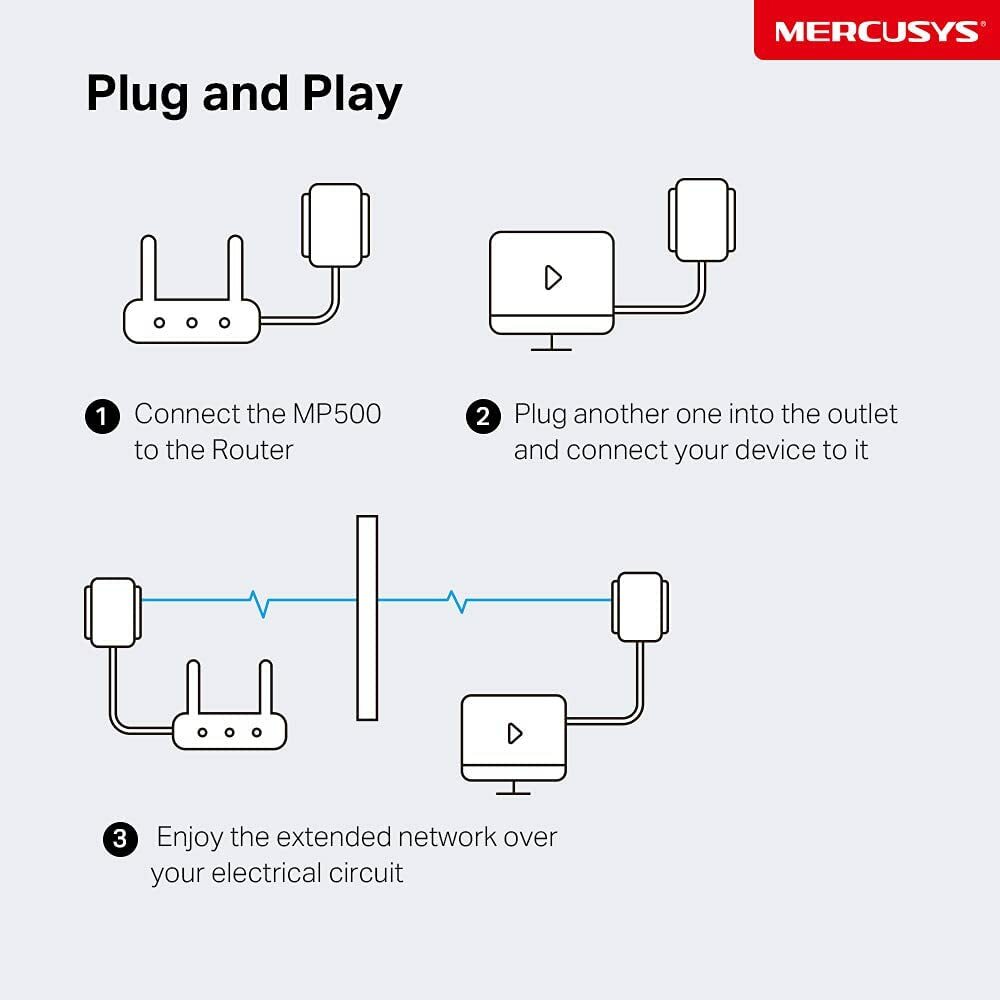 MERCUSYS®

Plug and Play

1 Connect the MP500 to the Router

2 Plug another one into the outlet and connect your device to it

3 Enjoy the extended network over your electrical circuit