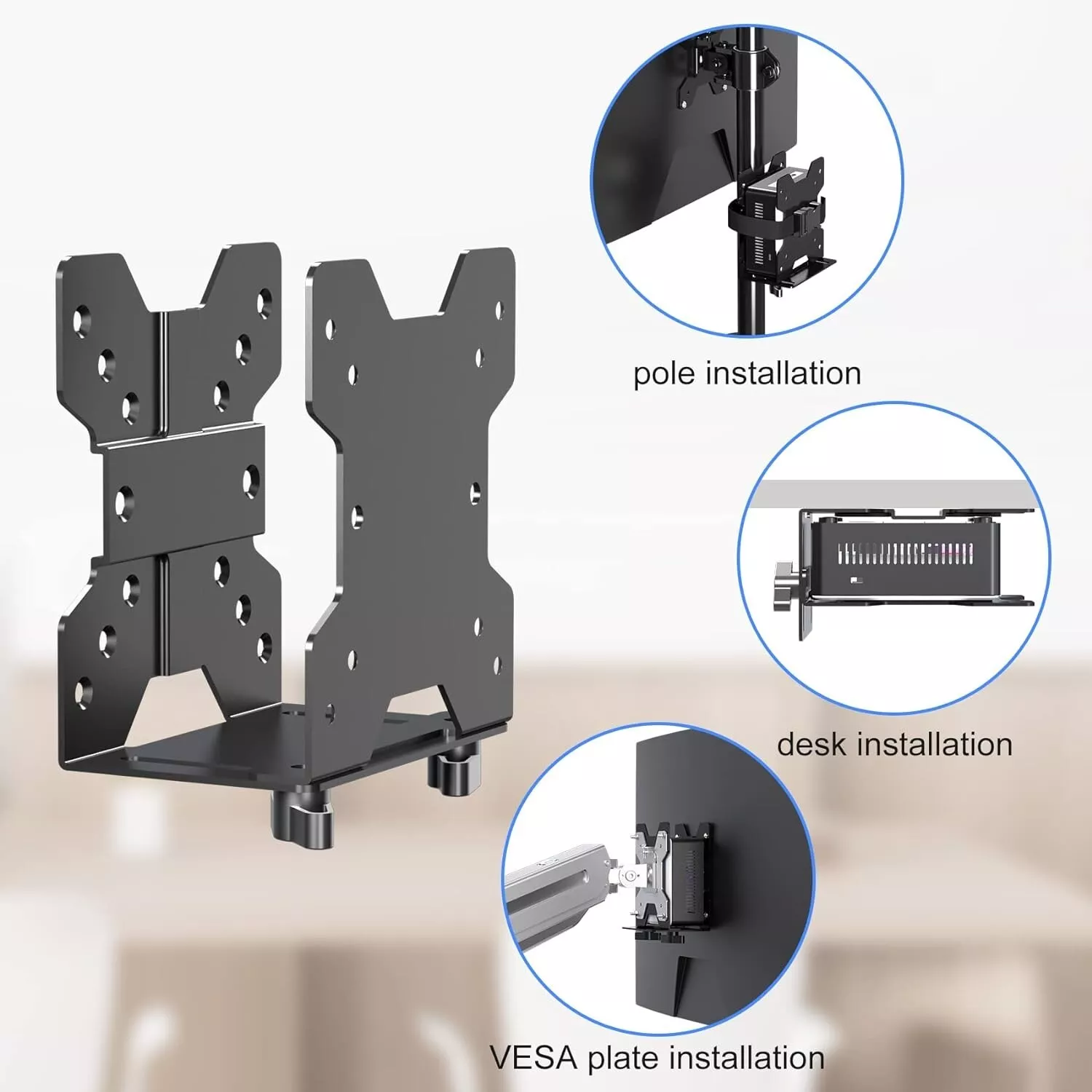 pole installation

desk installation

VESA plate installation